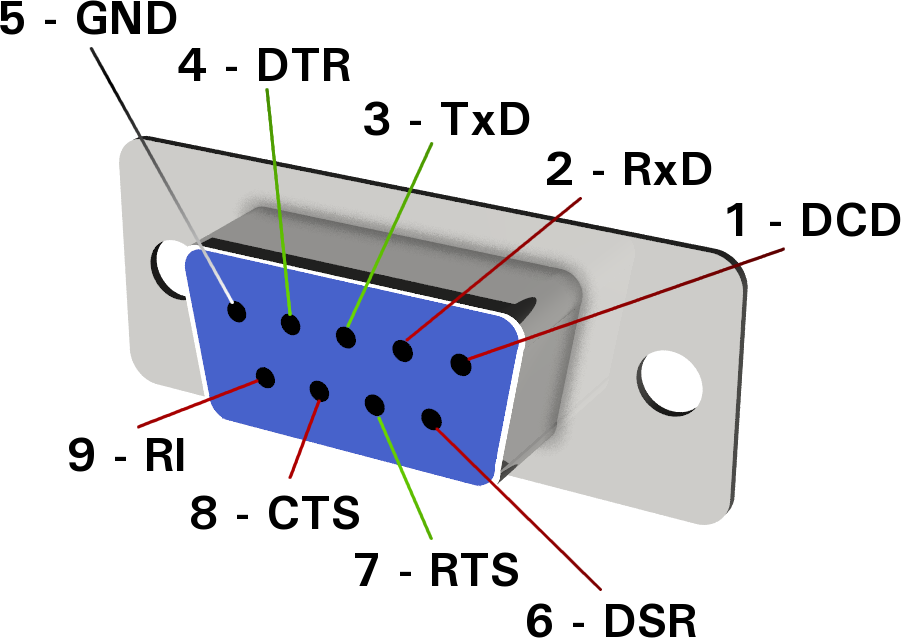 5 - GND
4 - DTR
3 - TxD
2 - RxD
1 - DCD
9 - RI
8 - CTS
7 - RTS
6 - DSR