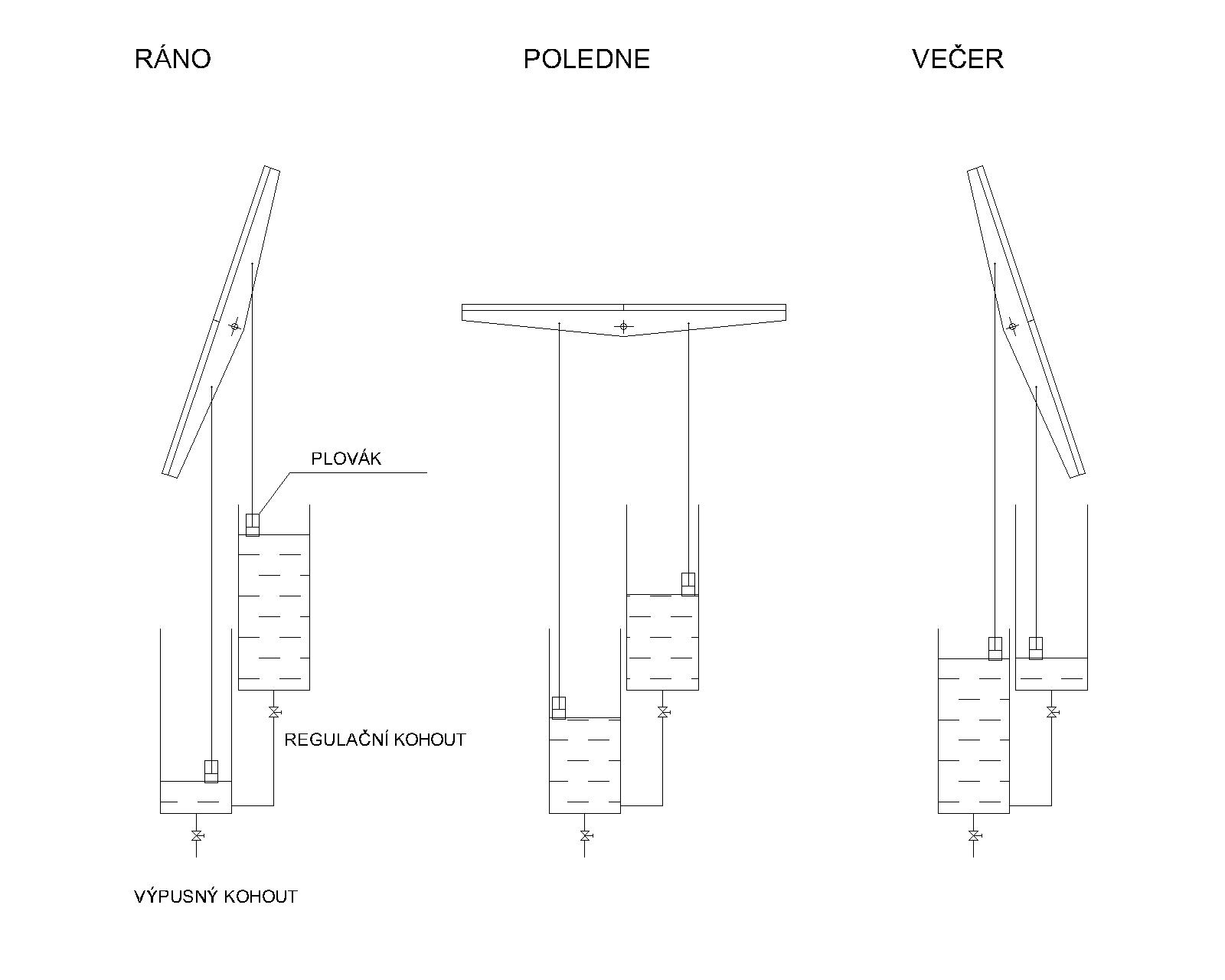 RÁNO

POLEDNE

VEČER

PLOVÁK

REGULAČNÍ KOHOUT

VÝPUSNÝ KOHOUT