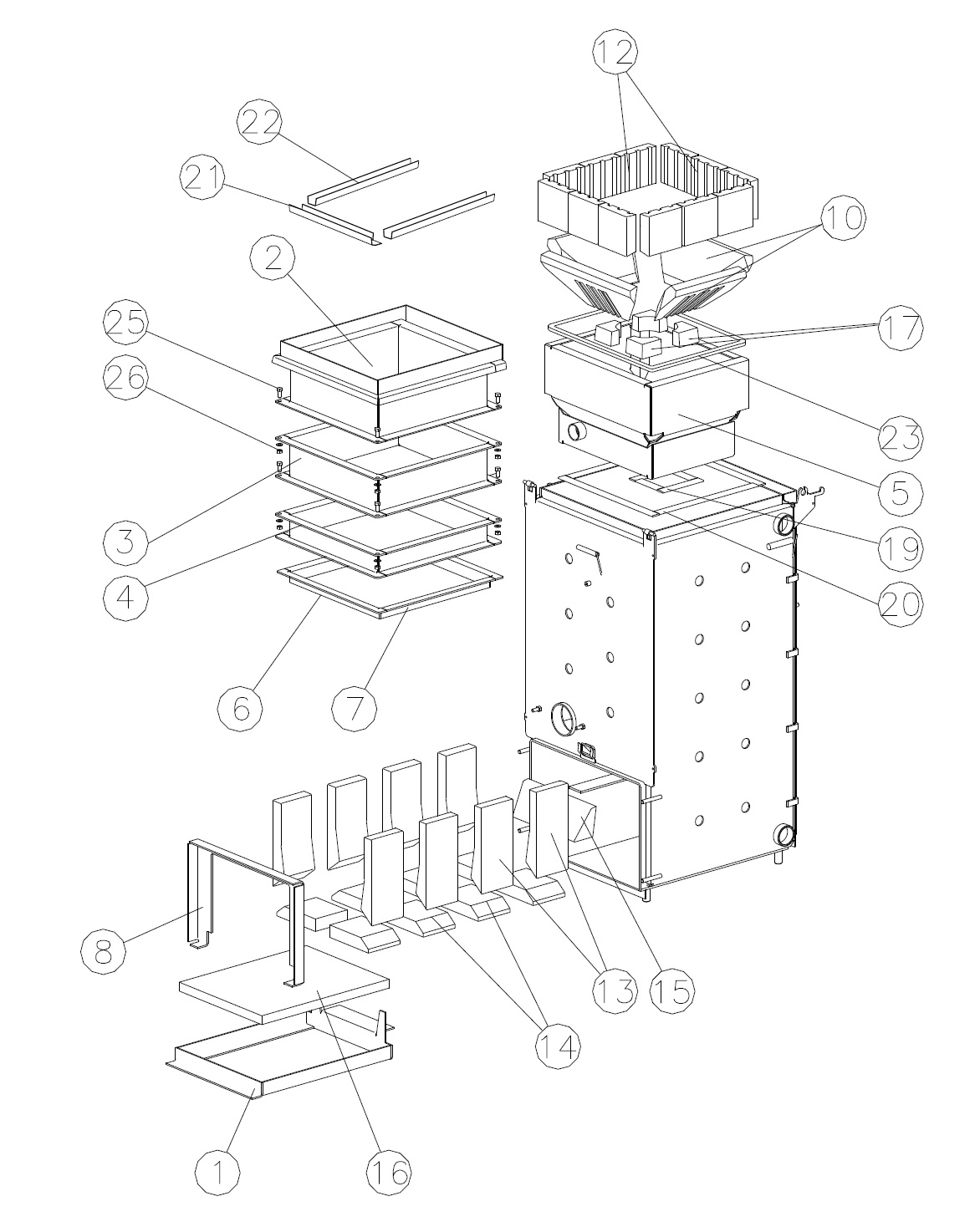 12
22
21
10
2
17
25
26
23
5
3
19
4
20
6
7
8
13
15
14
1
16