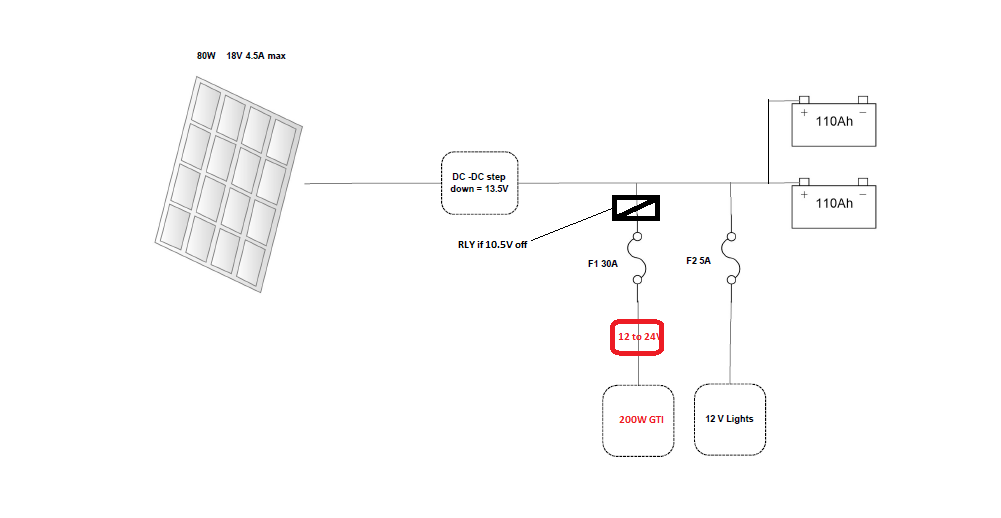 80W 18V 4.5A max

DC -DC step down = 13.5V

+ − 110Ah

+ − 110Ah

RLY if 10.5V off

F1 30A

F2 5A

12 to 24V

200W GTI

12 V Lights