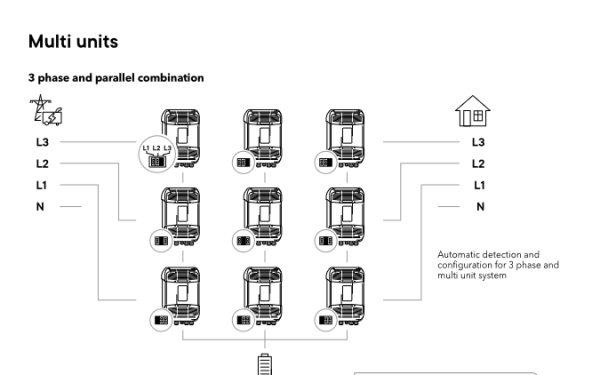 Multi units

3 phase and parallel combination

L3
L2
L1
N

L1 L2 L3

L3
L2
L1
N

Automatic detection and configuration for 3 phase and multi unit system