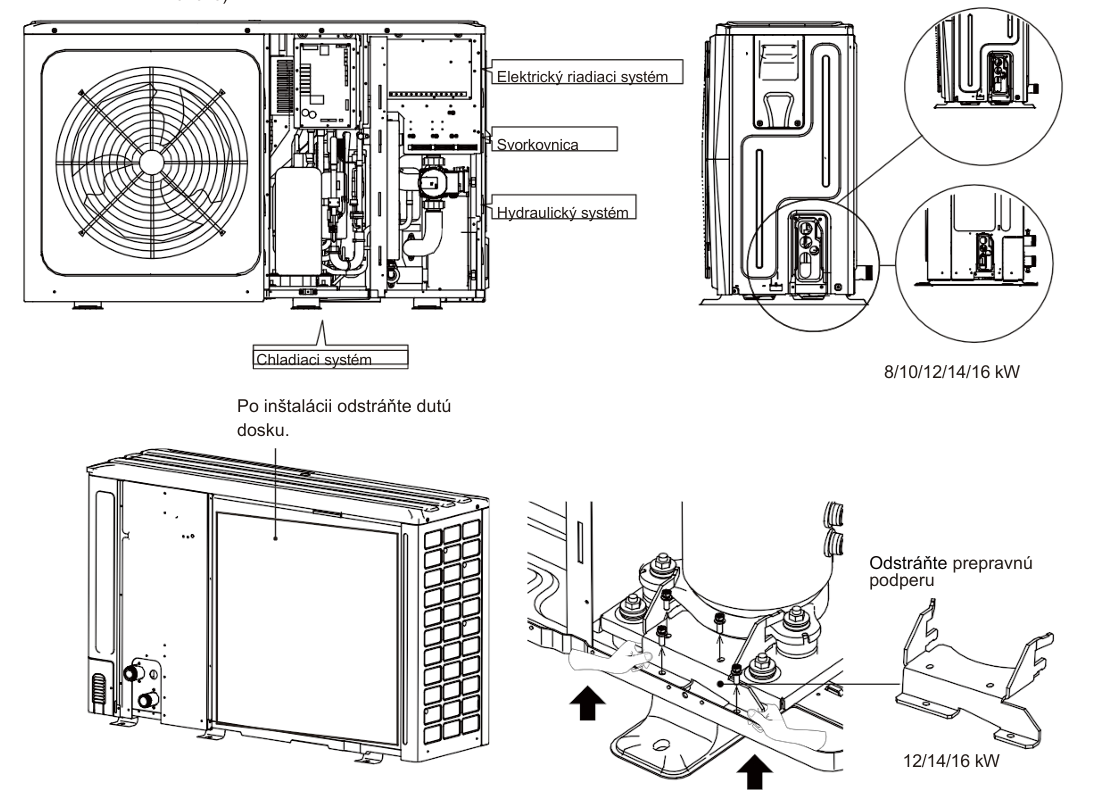 Elektrický riadiaci systém

Svorkovnica

Hydraulický systém

Chladiaci systém

8/10/12/14/16 kW

Po inštalácii odstráňte dutú dosku.

Odstráňte prepravnú podperu

12/14/16 kW