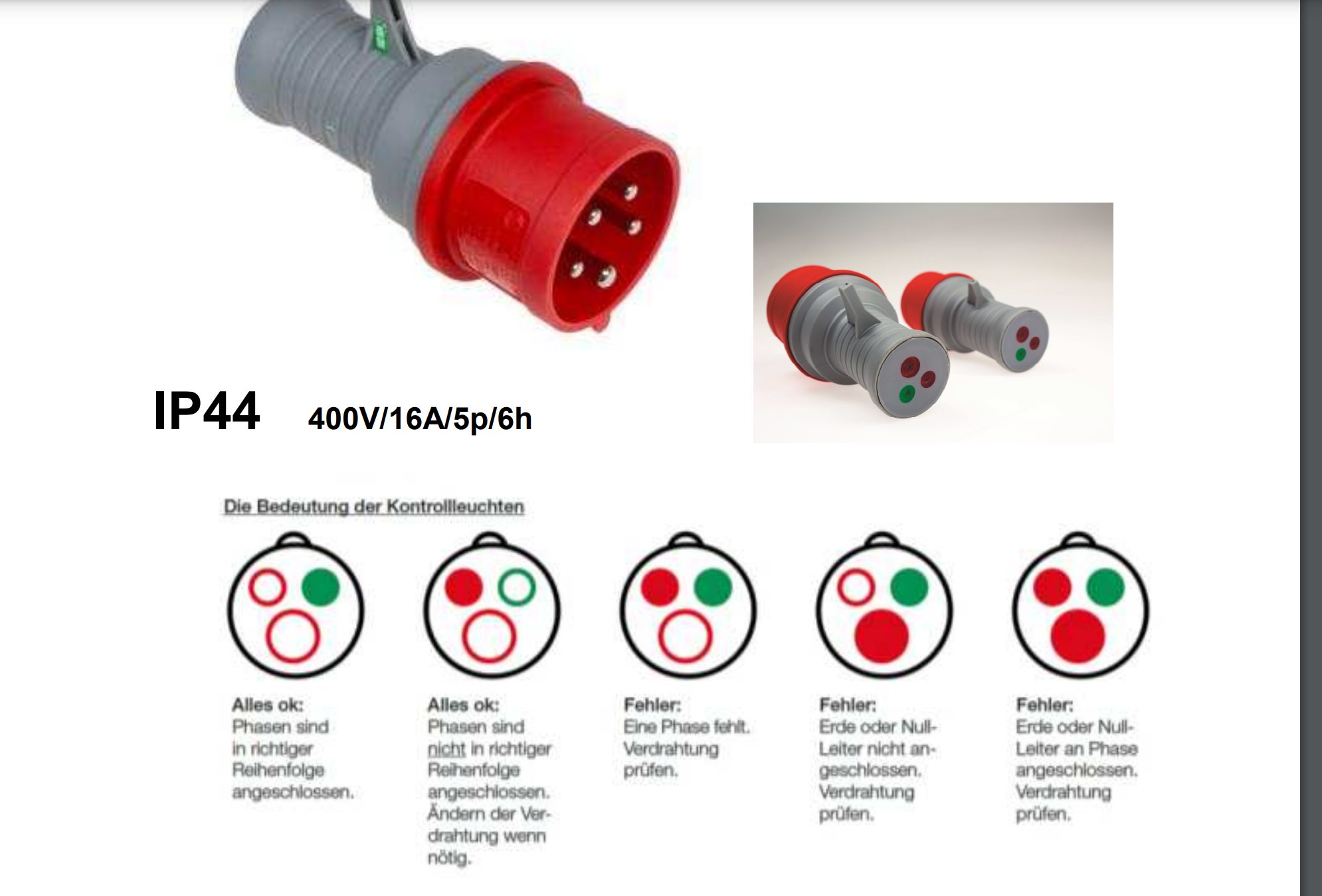 IP44 400V/16A/5p/6h

Die Bedeutung der Kontrollleuchten

Alles ok:
Phasen sind in richtiger Reihenfolge angeschlossen.

Alles ok:
Phasen sind nicht in richtiger Reihenfolge angeschlossen. Ändern der Verdrahtung wenn nötig.

Fehler:
Eine Phase fehlt. Verdrahtung prüfen.

Fehler:
Erde oder Null-Leiter nicht angeschlossen. Verdrahtung prüfen.

Fehler:
Erde oder Null-Leiter an Phase angeschlossen. Verdrahtung prüfen.