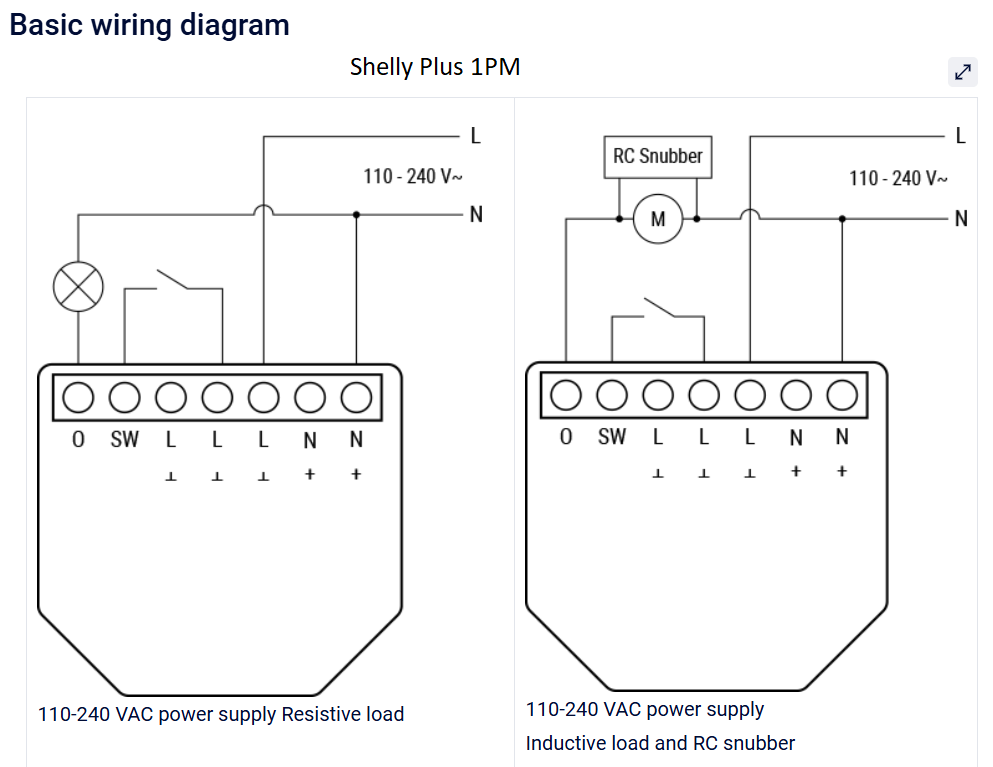 Basic wiring diagram

Shelly Plus 1PM

L
110 - 240 V~
N

O SW L L L N N
⊥ ⊥ ⊥ + +

110-240 VAC power supply Resistive load

RC Snubber
M
L
110 - 240 V~
N

O SW L L L N N
⊥ ⊥ ⊥ + +

110-240 VAC power supply

Inductive load and RC snubber