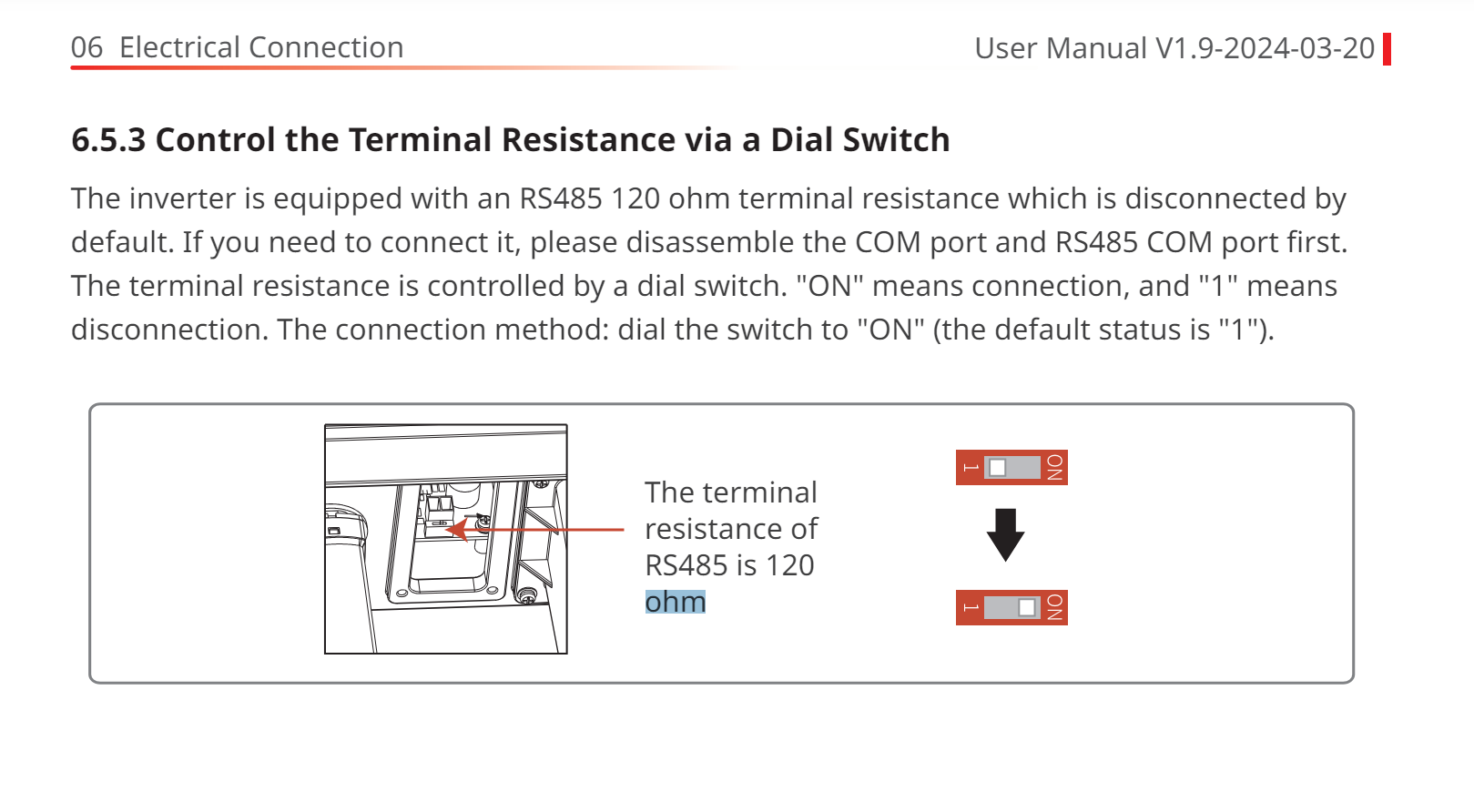 06 Electrical Connection

User Manual V1.9-2024-03-20

6.5.3 Control the Terminal Resistance via a Dial Switch

The inverter is equipped with an RS485 120 ohm terminal resistance which is disconnected by default. If you need to connect it, please disassemble the COM port and RS485 COM port first. The terminal resistance is controlled by a dial switch. "ON" means connection, and "1" means disconnection. The connection method: dial the switch to "ON" (the default status is "1").

The terminal resistance of RS485 is 120 ohm

1 ON

1 ON