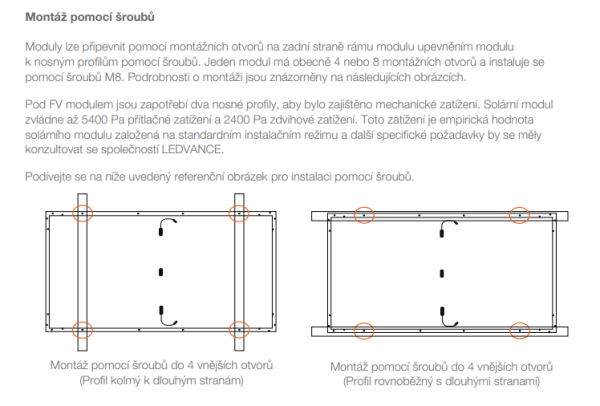 Montáž pomocí šroubů

Moduly lze připevnit pomocí montážních otvorů na zadní straně rámu modulu upevněním modulu k nosným profilům pomocí šroubů. Jeden modul má obecně 4 nebo 8 montážních otvorů a instaluje se pomocí šroubů M8. Podrobnosti o montáži jsou znázorněny na následujících obrázcích.

Pod FV modulem jsou zapotřebí dva nosné profily, aby bylo zajištěno mechanické zatížení. Solární modul zvládne až 5400 Pa přítlačné zatížení a 2400 Pa zdvihové zatížení. Toto zatížení je empirická hodnota solárního modulu založená na standardním instalačním režimu a další specifické požadavky by se měly konzultovat se společností LEDVANCE.

Podívejte se na níže uvedený referenční obrázek pro instalaci pomocí šroubů.

Montáž pomocí šroubů do 4 vnějších otvorů
(Profil kolmý k dlouhým stranám)

Montáž pomocí šroubů do 4 vnějších otvorů
(Profil rovnoběžný s dlouhými stranami)