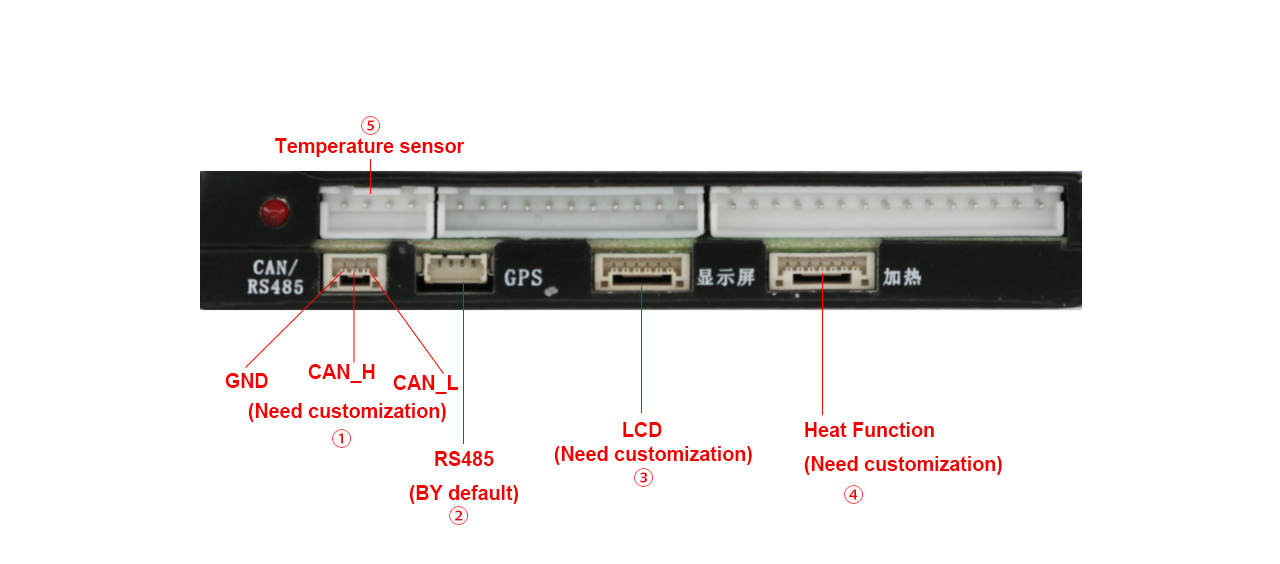 ⑤
Temperature sensor

CAN/
RS485

GPS

显示屏

加热

GND

CAN_H

CAN_L

(Need customization)

①

RS485

(BY default)

②

LCD
(Need customization)
③

Heat Function
(Need customization)
④