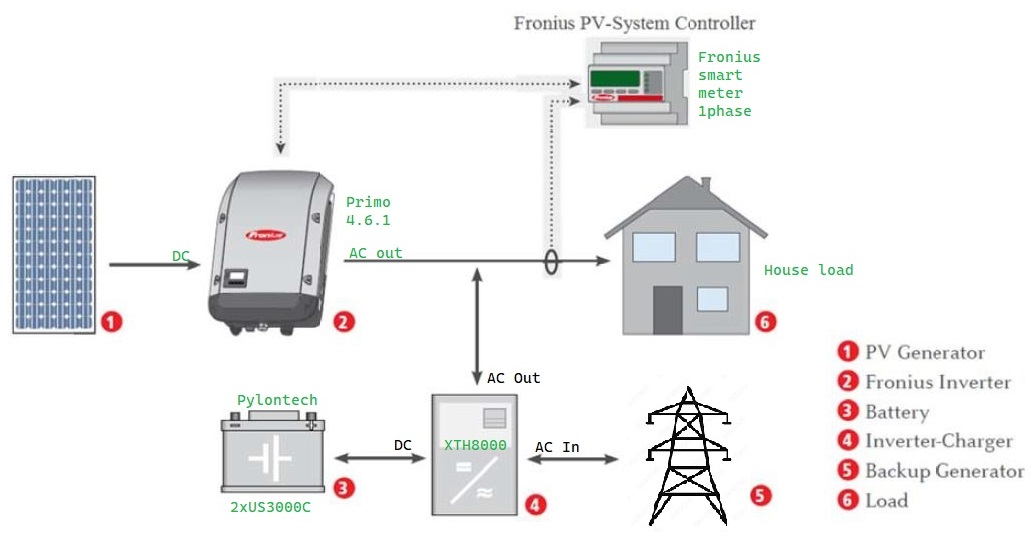 Fronius PV-System Controller

Fronius smart meter 1phase

Primo 4.6.1

DC

AC out

House load

1

2

6

AC Out

Pylontech

DC

XTH8000

AC In

2xUS3000C

3

4

5

1 PV Generator
2 Fronius Inverter
3 Battery
4 Inverter-Charger
5 Backup Generator
6 Load