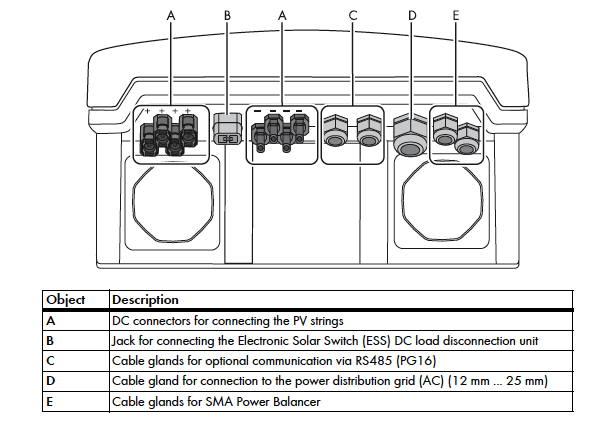 A B A C D E

+ + + +

− − − −

| Object | Description |
|---|---|
| A | DC connectors for connecting the PV strings |
| B | Jack for connecting the Electronic Solar Switch (ESS) DC load disconnection unit |
| C | Cable glands for optional communication via RS485 (PG16) |
| D | Cable gland for connection to the power distribution grid (AC) (12 mm ... 25 mm) |
| E | Cable glands for SMA Power Balancer |