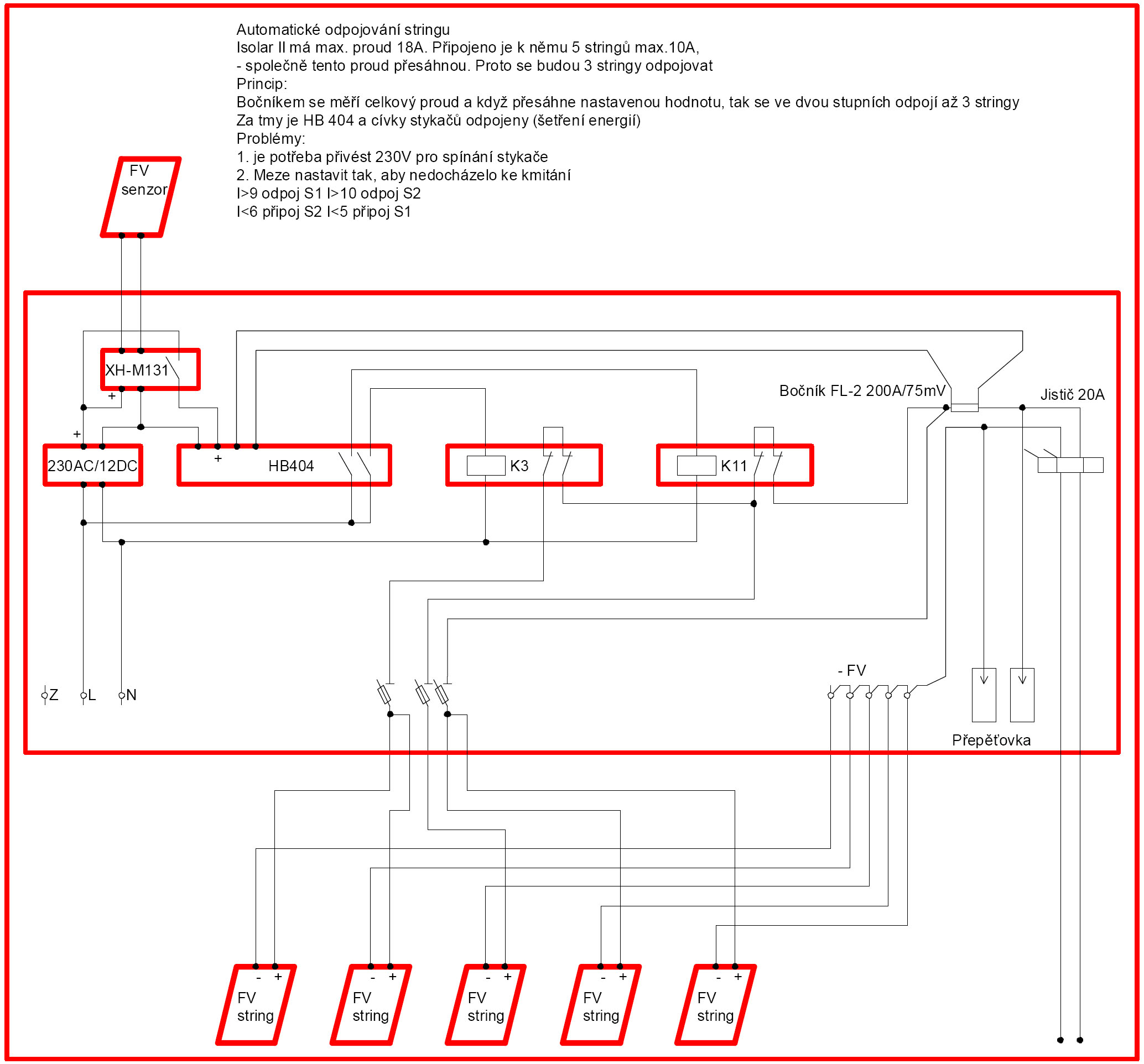 Automatické odpojování stringu
Isolar II má max. proud 18A. Připojeno je k němu 5 stringů max.10A,
- společně tento proud přesáhnou. Proto se budou 3 stringy odpojovat
Princip:
Bočníkem se měří celkový proud a když přesáhne nastavenou hodnotu, tak se ve dvou stupních odpojí až 3 stringy
Za tmy je HB 404 a cívky stykačů odpojeny (šetření energií)
Problémy:
1. je potřeba přivést 230V pro spínání stykače
2. Meze nastavit tak, aby nedocházelo ke kmitání
I>9 odpoj S1 I>10 odpoj S2
I<6 připoj S2 I<5 připoj S1

FV senzor

XH-M131
+
+
230AC/12DC
+
HB404
K3
K11
Bočník FL-2 200A/75mV
Jistič 20A

Z
L
N

- FV

Přepěťovka

- +
FV string
- +
FV string
- +
FV string
- +
FV string
- +
FV string