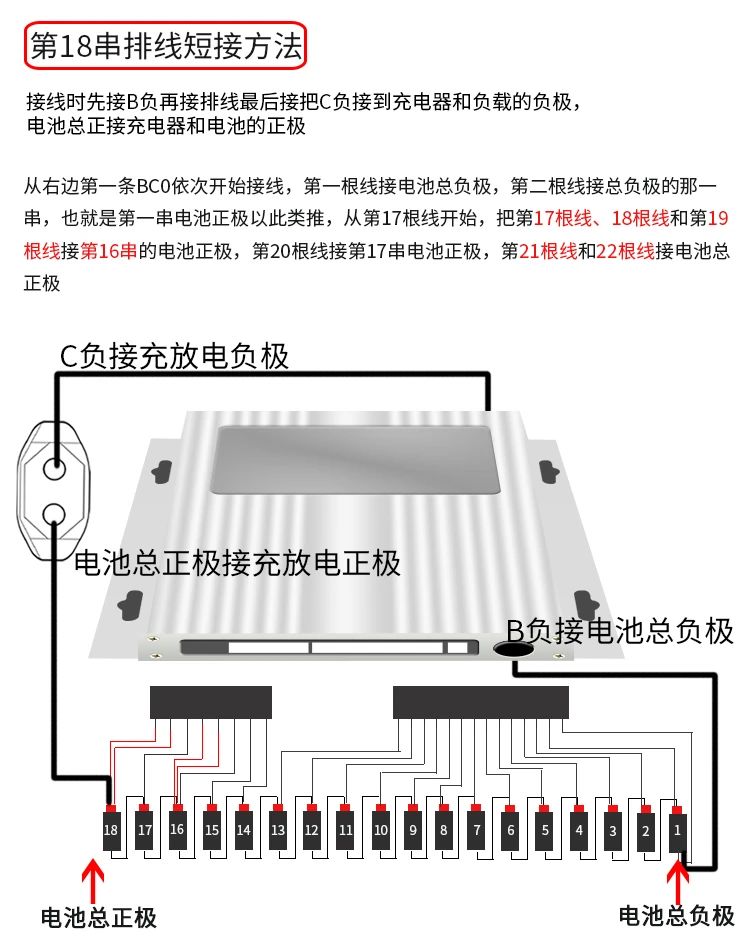 第18串排线短接方法

接线时先接B负再接排线最后接把C负接到充电器和负载的负极，电池总正接充电器和电池的正极

从右边第一条BC0依次开始接线，第一根线接电池总负极，第二根线接总负极的那一串，也就是第一串电池正极以此类推，从第17根线开始，把第17根线、18根线和第19根线接第16串的电池正极，第20根线接第17串电池正极，第21根线和22根线接电池总正极

C负接充放电负极

电池总正极接充放电正极

B负接电池总负极

18 17 16 15 14 13 12 11 10 9 8 7 6 5 4 3 2 1

电池总正极

电池总负极