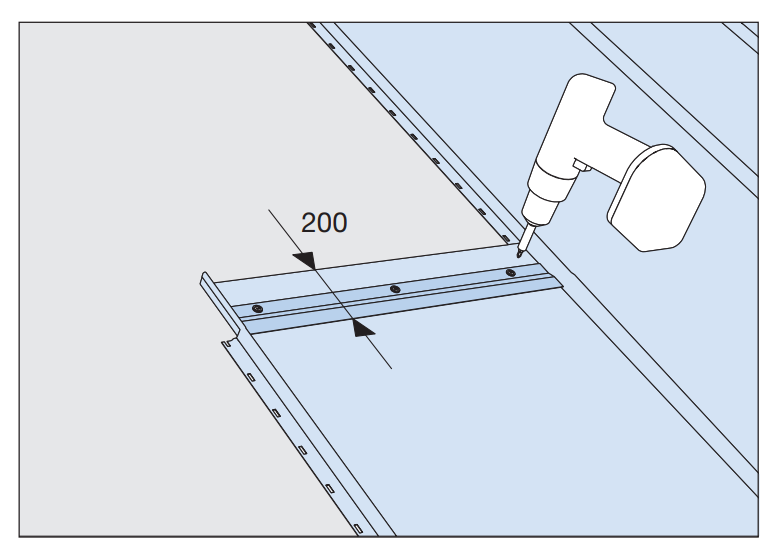 200