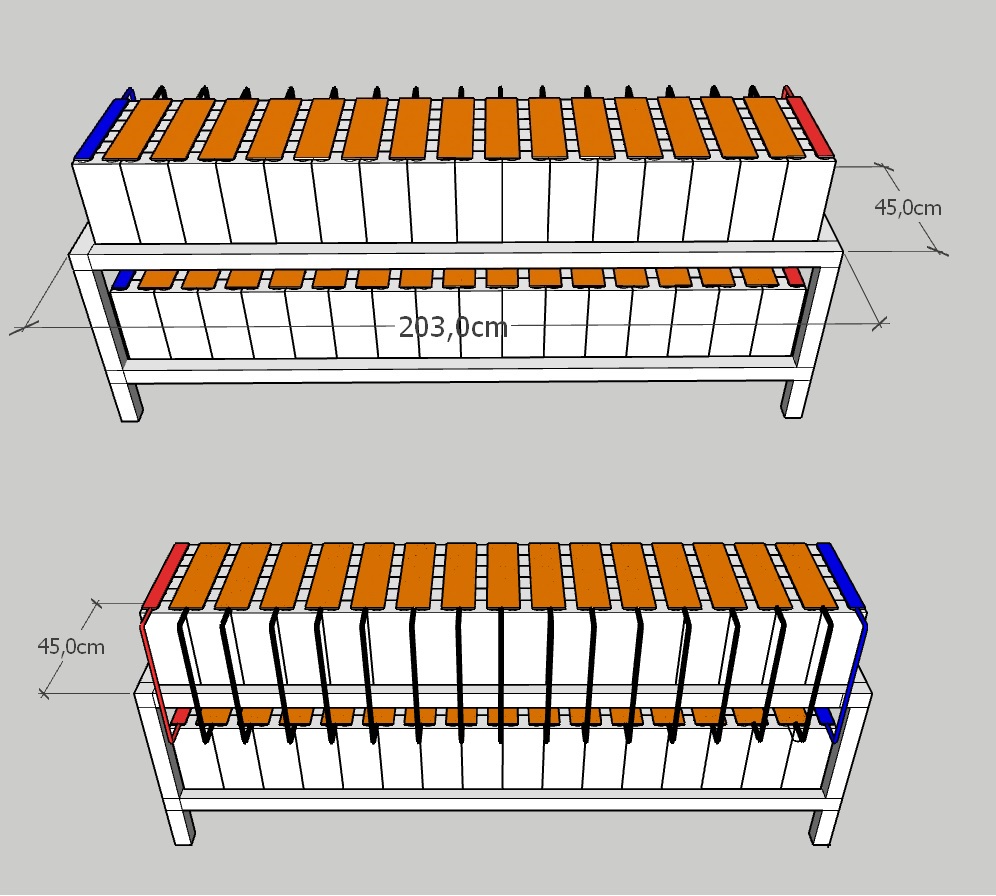 45,0cm

203,0cm

45,0cm